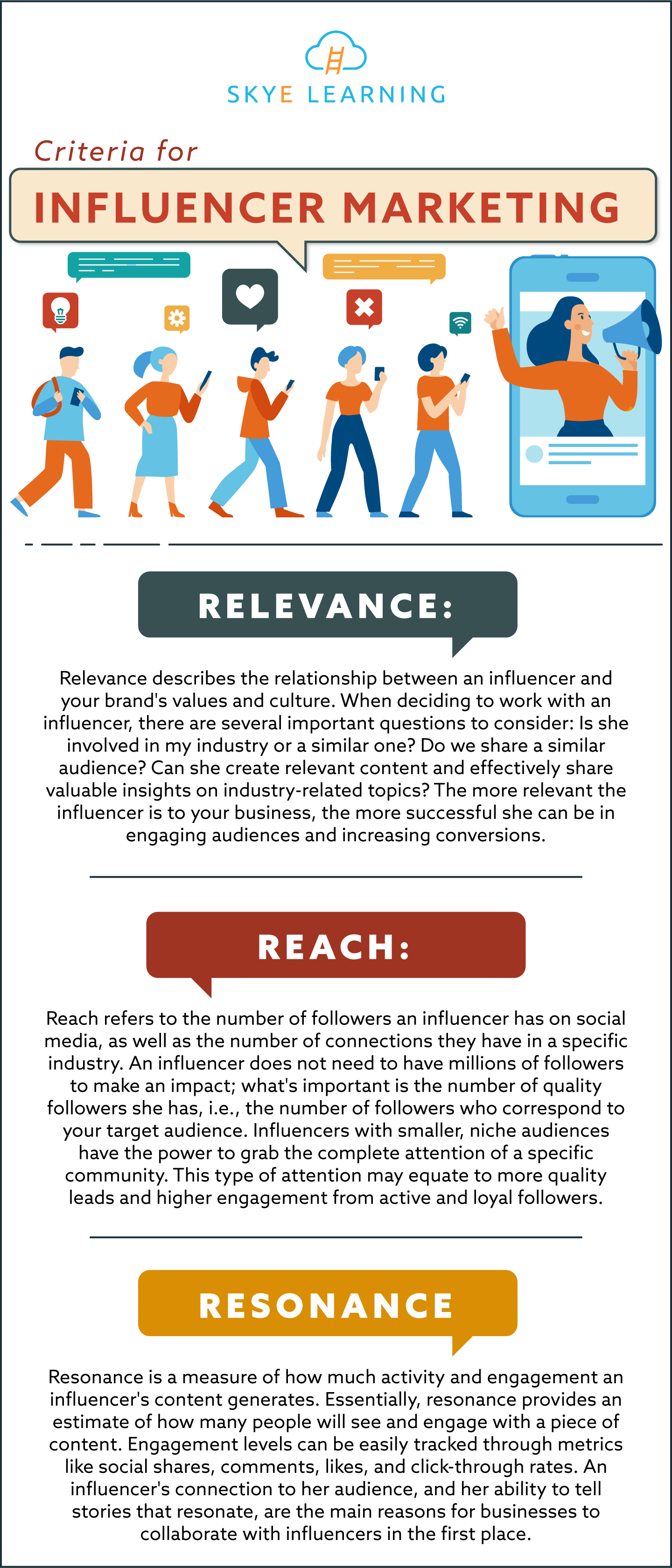 SKYE LEARNING

Criteria for

INFLUENCER MARKETING

RELEVANCE:

Relevance describes the relationship between an influencer and your brand's values and culture. When deciding to work with an influencer, there are several important questions to consider: Is she involved in my industry or a similar one? Do we share a similar audience? Can she create relevant content and effectively share valuable insights on industry-related topics? The more relevant the influencer is to your business, the more successful she can be in engaging audiences and increasing conversions.

REACH:

Reach refers to the number of followers an influencer has on social media, as well as the number of connections they have in a specific industry. An influencer does not need to have millions of followers to make an impact; what's important is the number of quality followers she has, i.e., the number of followers who correspond to your target audience. Influencers with smaller, niche audiences have the power to grab the complete attention of a specific community. This type of attention may equate to more quality leads and higher engagement from active and loyal followers.

RESONANCE

Resonance is a measure of how much activity and engagement an influencer's content generates. Essentially, resonance provides an estimate of how many people will see and engage with a piece of content. Engagement levels can be easily tracked through metrics like social shares, comments, likes, and click-through rates. An influencer's connection to her audience, and her ability to tell stories that resonate, are the main reasons for businesses to collaborate with influencers in the first place.